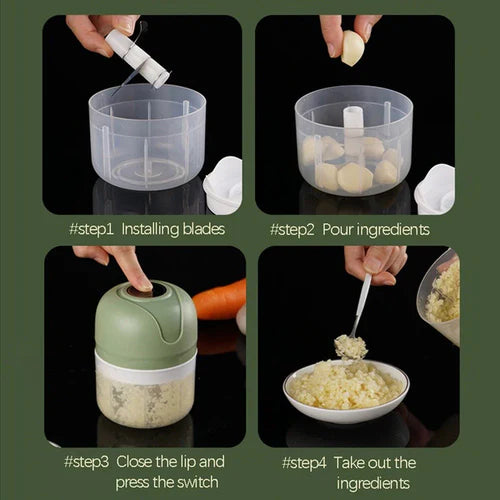 #step1 Installing blades

#step2 Pour ingredients

#step3 Close the lip and press the switch

#step4 Take out the ingredients