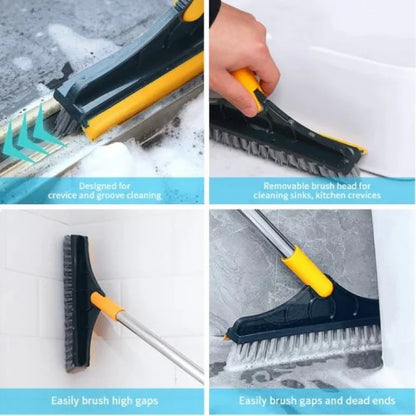 Designed for crevice and groove cleaning

Removable brush head for cleaning sinks, kitchen crevices

Easily brush high gaps

Easily brush gaps and dead ends