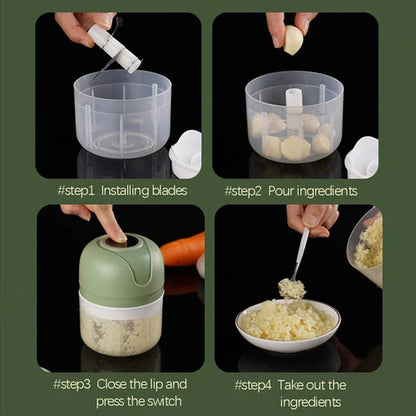 #step1 Installing blades

#step2 Pour ingredients

#step3 Close the lip and press the switch

#step4 Take out the ingredients